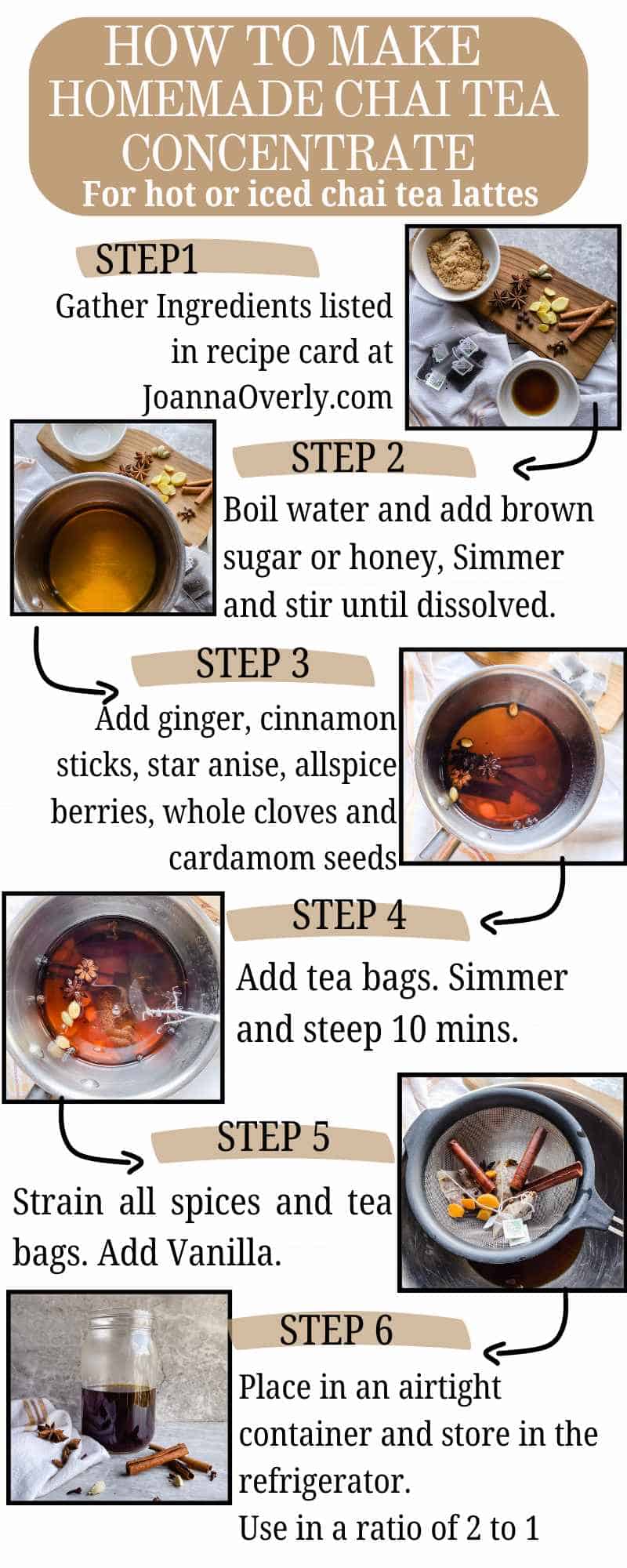 HOW TO MAKE HOMEMADE CHAI TEA CONCENTRATE
For hot or iced chai tea lattes

STEP1
Gather Ingredients listed in recipe card at JoannaOverly.com

STEP 2
Boil water and add brown sugar or honey, Simmer and stir until dissolved.

STEP 3
Add ginger, cinnamon sticks, star anise, allspice berries, whole cloves and cardamom seeds

STEP 4
Add tea bags. Simmer and steep 10 mins.

STEP 5
Strain all spices and tea bags. Add Vanilla.

STEP 6
Place in an airtight container and store in the refrigerator.
Use in a ratio of 2 to 1